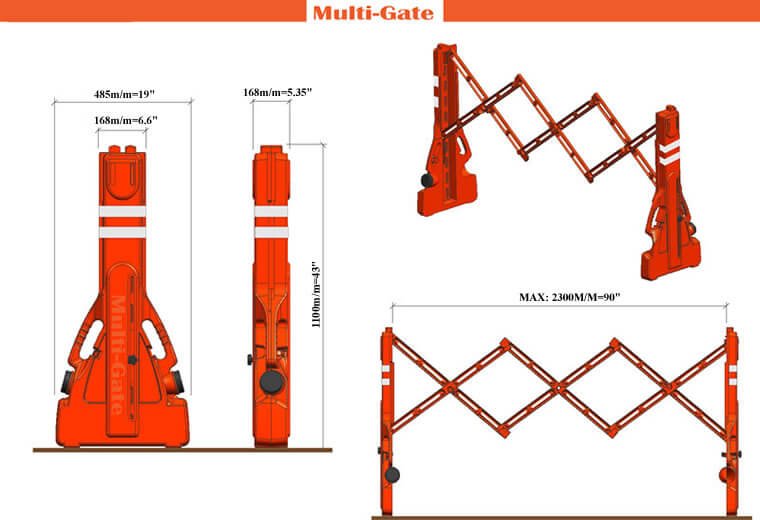 Multi-Gate

485m/m=19"

168m/m=6.6"

168m/m=5.35"

1100m/m=43"

Multi-Gate

MAX: 2300M/M=90"